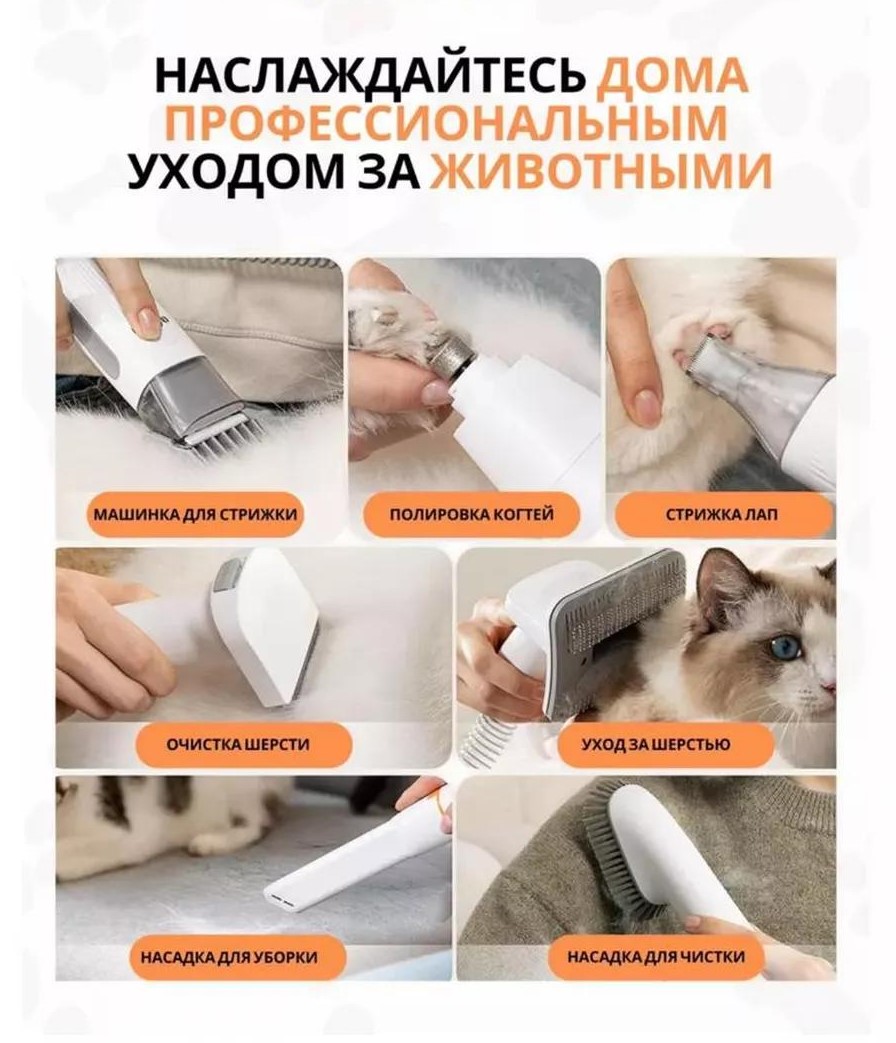 НАСЛАЖДАЙТЕСЬ ДОМА ПРОФЕССИОНАЛЬНЫМ УХОДОМ ЗА ЖИВОТНЫМИ

МАШИНКА ДЛЯ СТРИЖКИ

ПОЛИРОВКА КОГТЕЙ

СТРИЖКА ЛАП

ОЧИСТКА ШЕРСТИ

УХОД ЗА ШЕРСТЬЮ

НАСАДКА ДЛЯ УБОРКИ

НАСАДКА ДЛЯ ЧИСТКИ