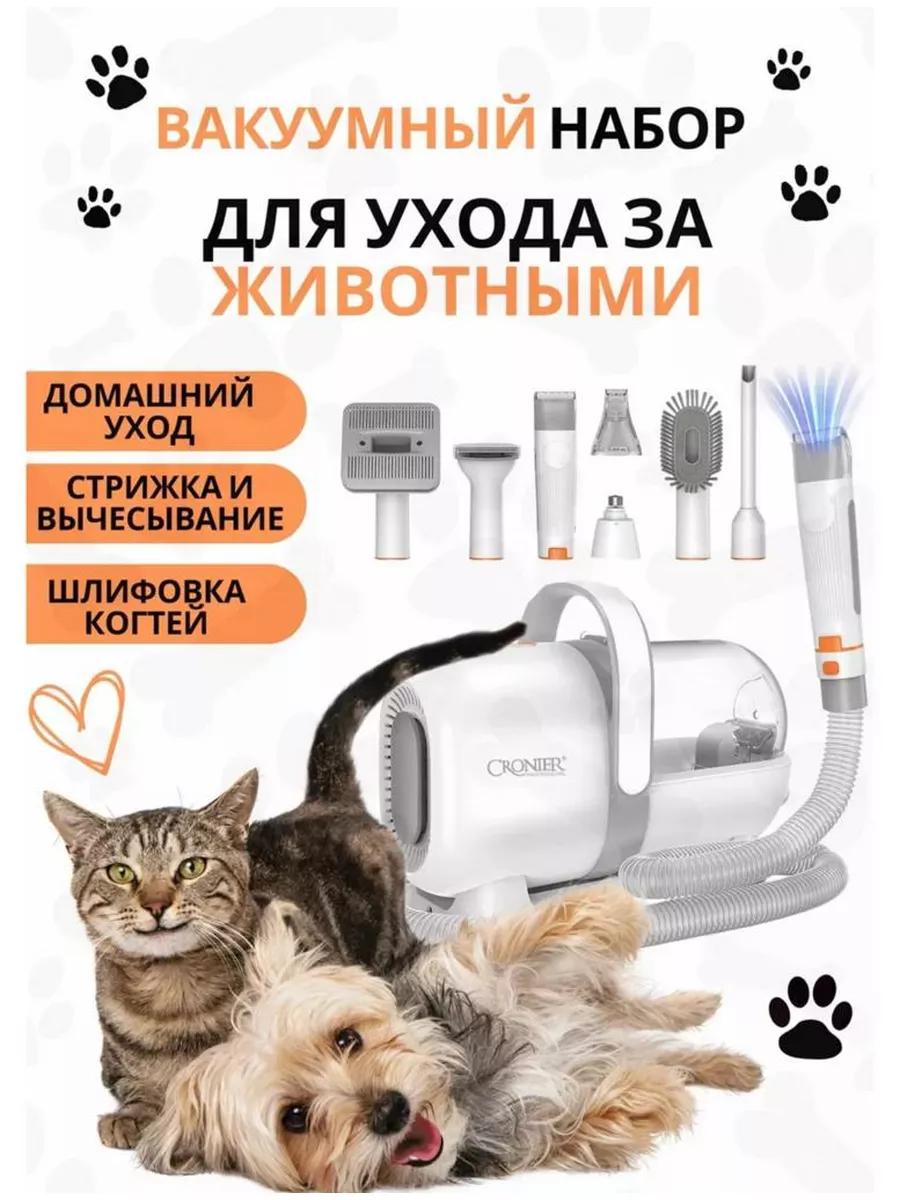 ВАКУУМНЫЙ НАБОР
ДЛЯ УХОДА ЗА ЖИВОТНЫМИ

ДОМАШНИЙ УХОД

СТРИЖКА И ВЫЧЕСЫВАНИЕ

ШЛИФОВКА КОГТЕЙ

CRONIER